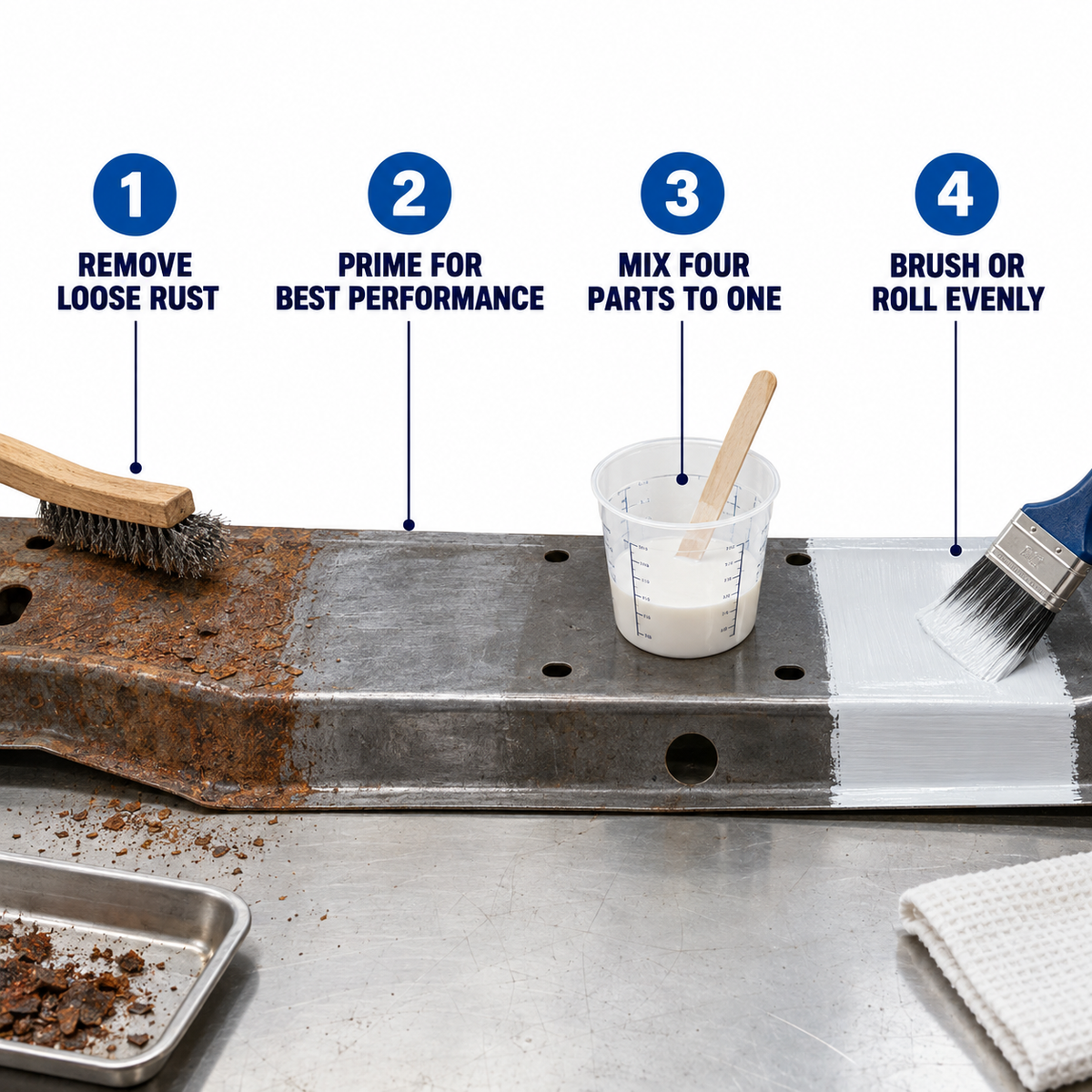 1
REMOVE
LOOSE RUST

2
PRIME FOR
BEST PERFORMANCE

3
MIX FOUR
PARTS TO ONE

4
BRUSH OR
ROLL EVENLY