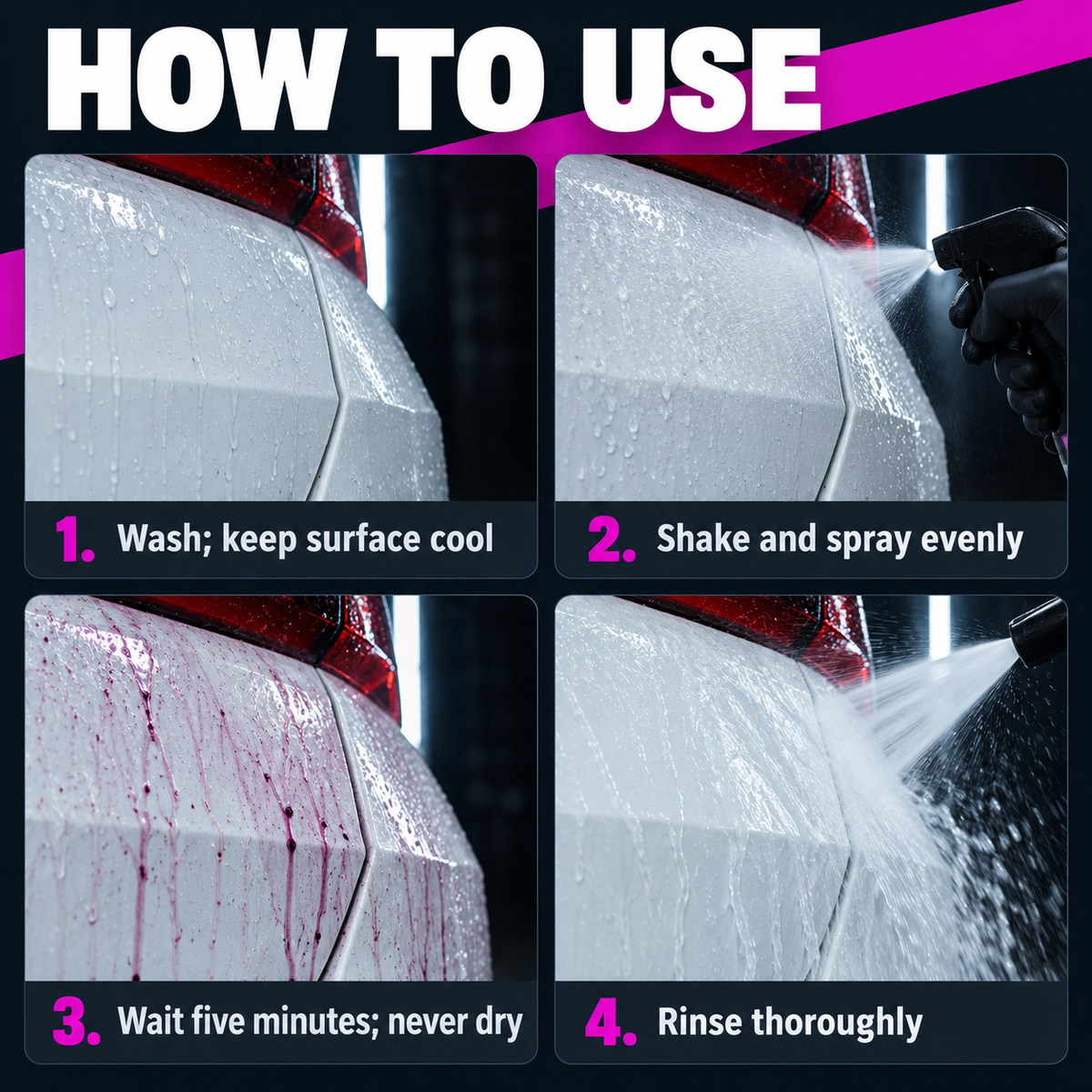 HOW TO USE

1. Wash; keep surface cool

2. Shake and spray evenly

3. Wait five minutes; never dry

4. Rinse thoroughly