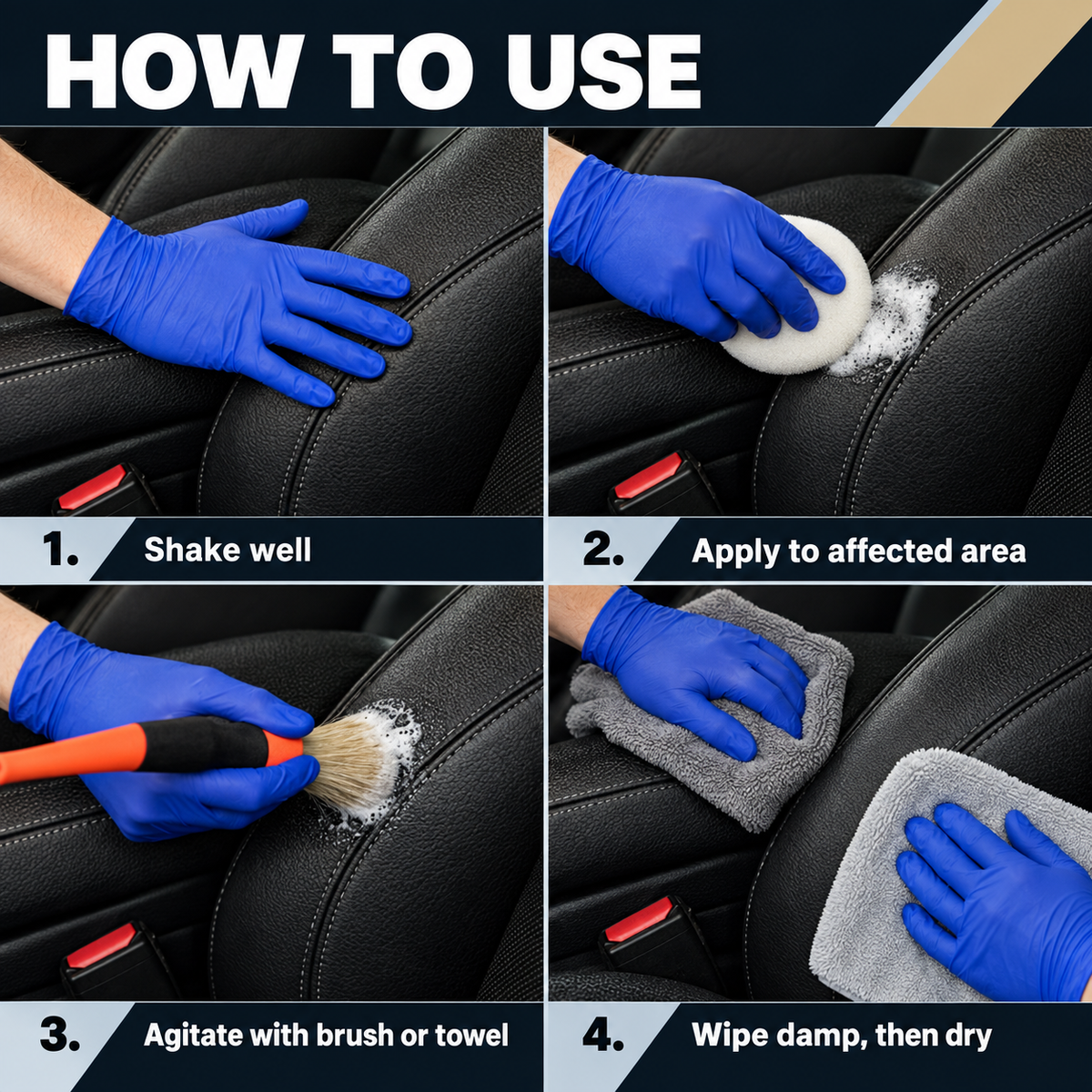 HOW TO USE

1. Shake well

2. Apply to affected area

3. Agitate with brush or towel

4. Wipe damp, then dry