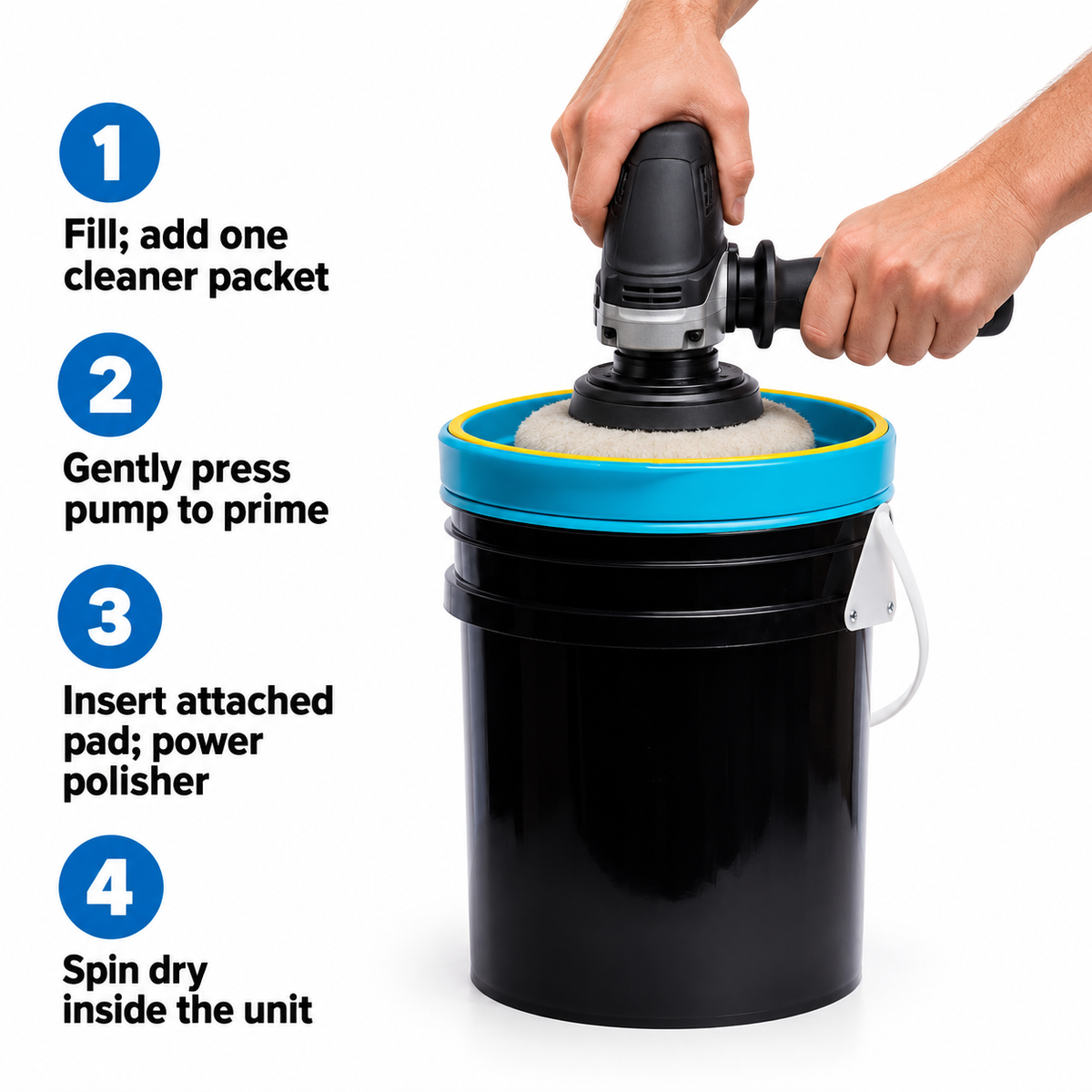 1

Fill; add one cleaner packet

2

Gently press pump to prime

3

Insert attached pad; power polisher

4

Spin dry inside the unit